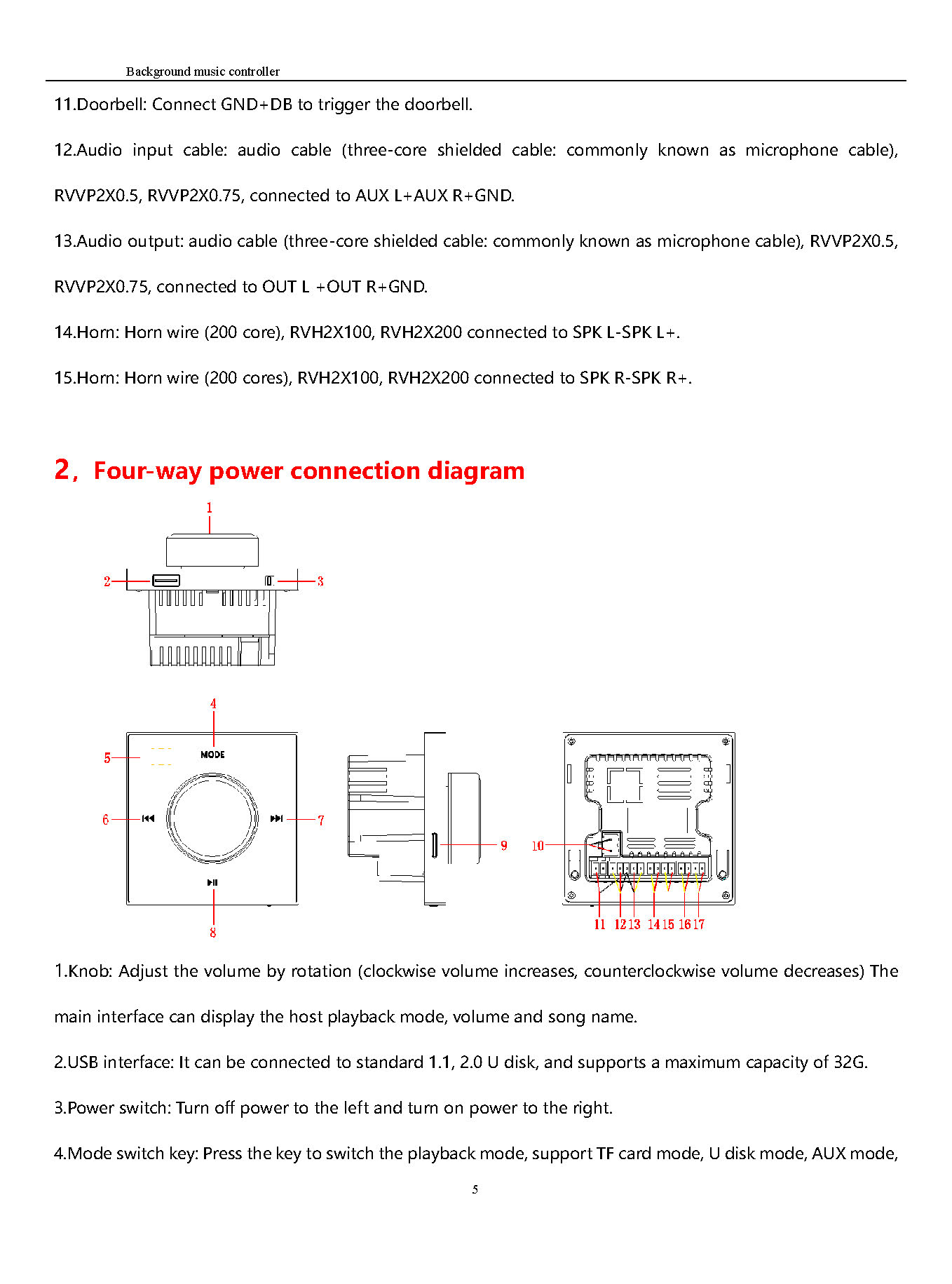 Background music controller

11.Doorbell: Connect GND+DB to trigger the doorbell.

12.Audio input cable: audio cable (three-core shielded cable: commonly known as microphone cable), RVVP2X0.5, RVVP2X0.75, connected to AUX L+AUX R+GND.

13.Audio output: audio cable (three-core shielded cable: commonly known as microphone cable), RVVP2X0.5, RVVP2X0.75, connected to OUT L +OUT R+GND.

14.Horn: Horn wire (200 core), RVH2X100, RVH2X200 connected to SPK L-SPK L+.

15.Horn: Horn wire (200 cores), RVH2X100, RVH2X200 connected to SPK R-SPK R+.

2, Four-way power connection diagram

1

2

3

4

5

MODE

6

7

8

9

10

11 12 13 14 15 16 17

1.Knob: Adjust the volume by rotation (clockwise volume increases, counterclockwise volume decreases) The main interface can display the host playback mode, volume and song name.

2.USB interface: It can be connected to standard 1.1, 2.0 U disk, and supports a maximum capacity of 32G.

3.Power switch: Turn off power to the left and turn on power to the right.

4.Mode switch key: Press the key to switch the playback mode, support TF card mode, U disk mode, AUX mode,

5